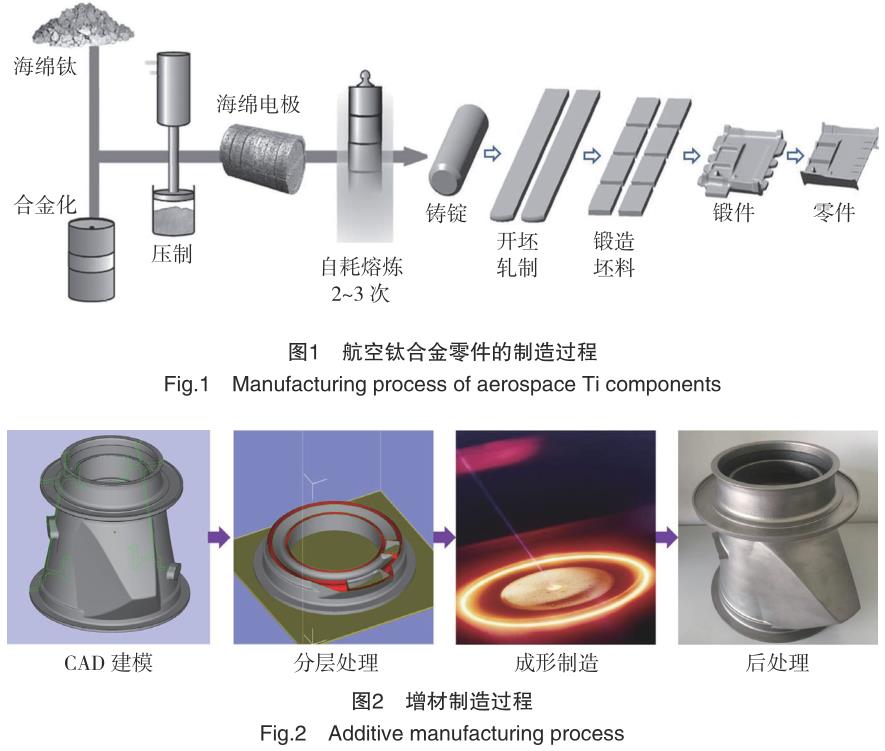 海绵钛

合金化

压制

海绵电极

自耗熔炼
2~3 次

铸锭

开坯
轧制

锻造
坯料

锻件

零件

图1 航空钛合金零件的制造过程
Fig.1 Manufacturing process of aerospace Ti components

CAD 建模

分层处理

成形制造

后处理

图2 增材制造过程
Fig.2 Additive manufacturing process